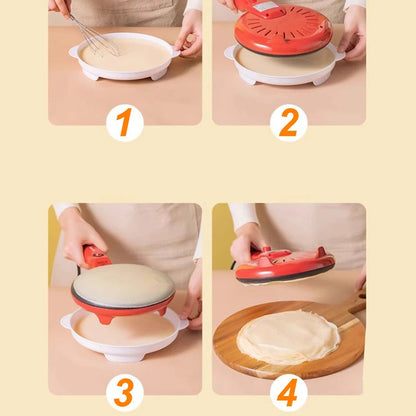 1

2

3

4